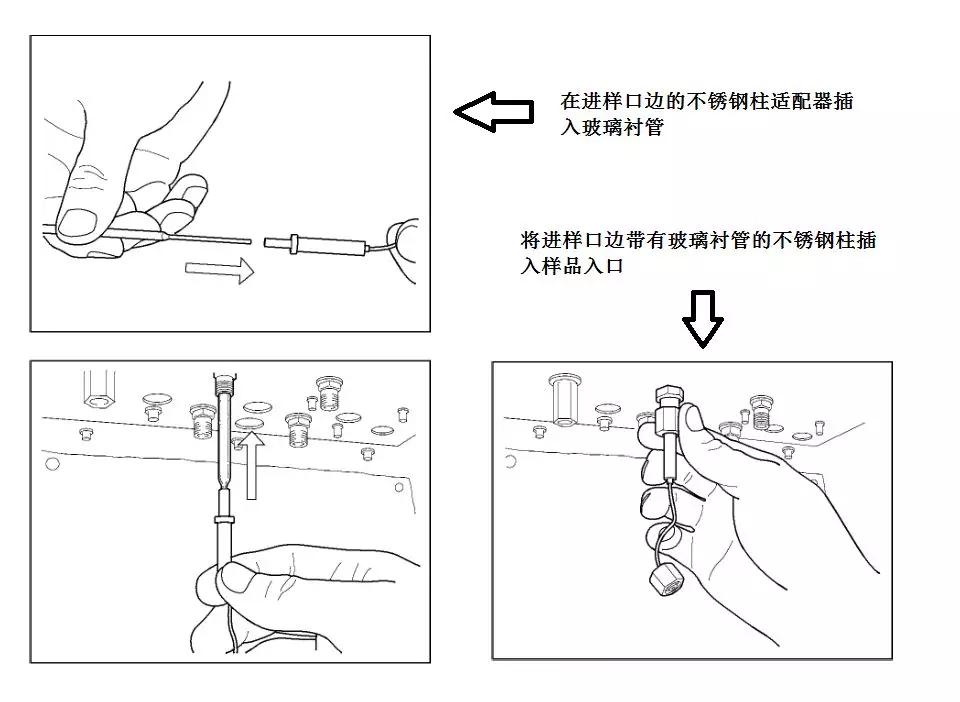 在进样口边的不锈钢柱适配器插入玻璃衬管

将进样口边带有玻璃衬管的不锈钢柱插入样品入口